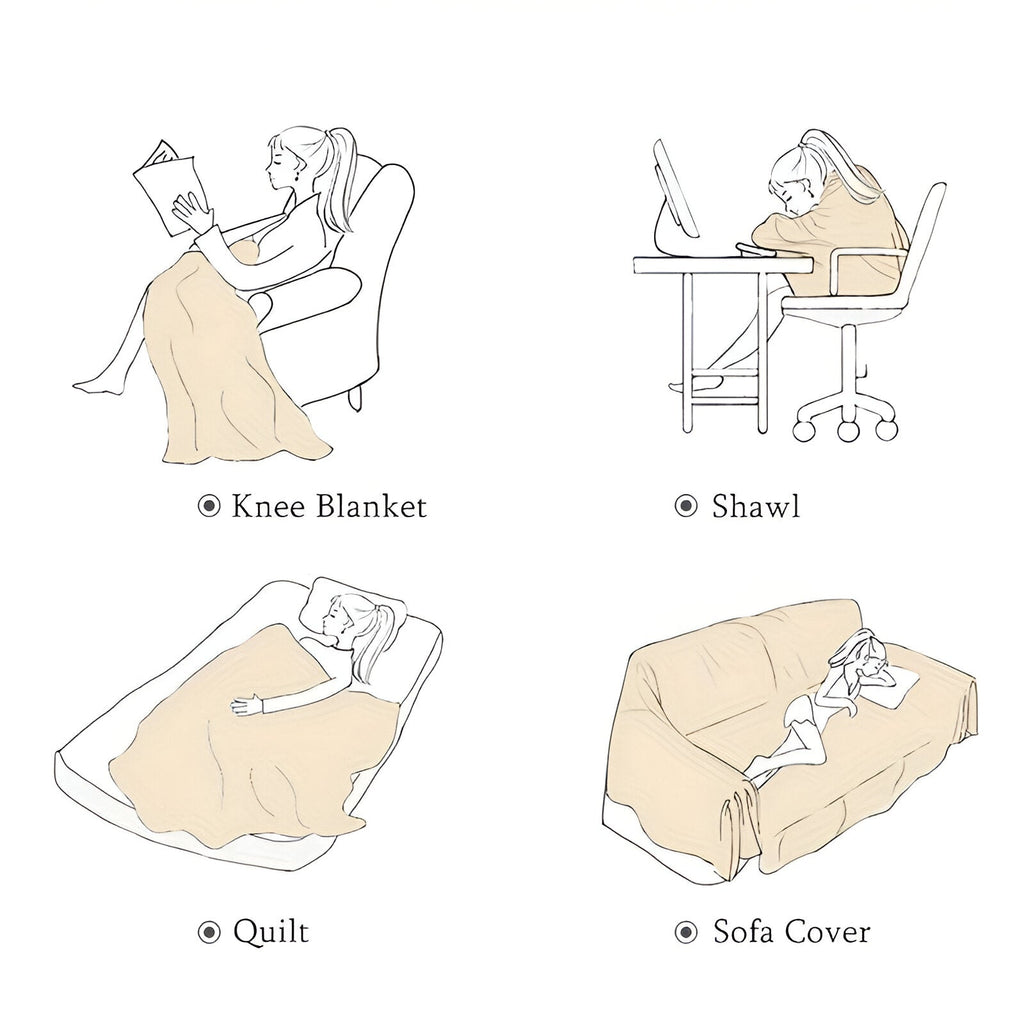 ◉ Knee Blanket

◉ Shawl

◉ Quilt

◉ Sofa Cover